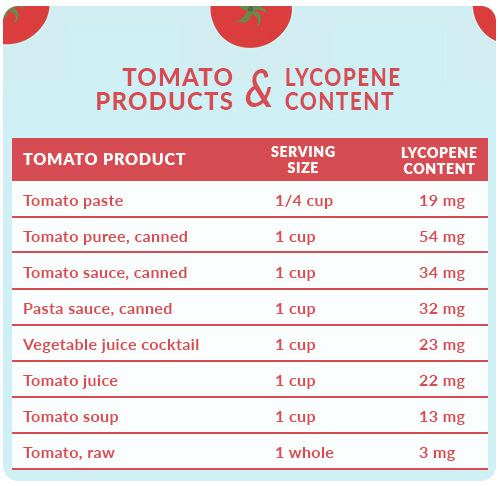 TOMATO PRODUCTS & LYCOPENE CONTENT

| TOMATO PRODUCT | SERVING SIZE | LYCOPENE CONTENT |
|---|---|---|
| Tomato paste | 1/4 cup | 19 mg |
| Tomato puree, canned | 1 cup | 54 mg |
| Tomato sauce, canned | 1 cup | 34 mg |
| Pasta sauce, canned | 1 cup | 32 mg |
| Vegetable juice cocktail | 1 cup | 23 mg |
| Tomato juice | 1 cup | 22 mg |
| Tomato soup | 1 cup | 13 mg |
| Tomato, raw | 1 whole | 3 mg |