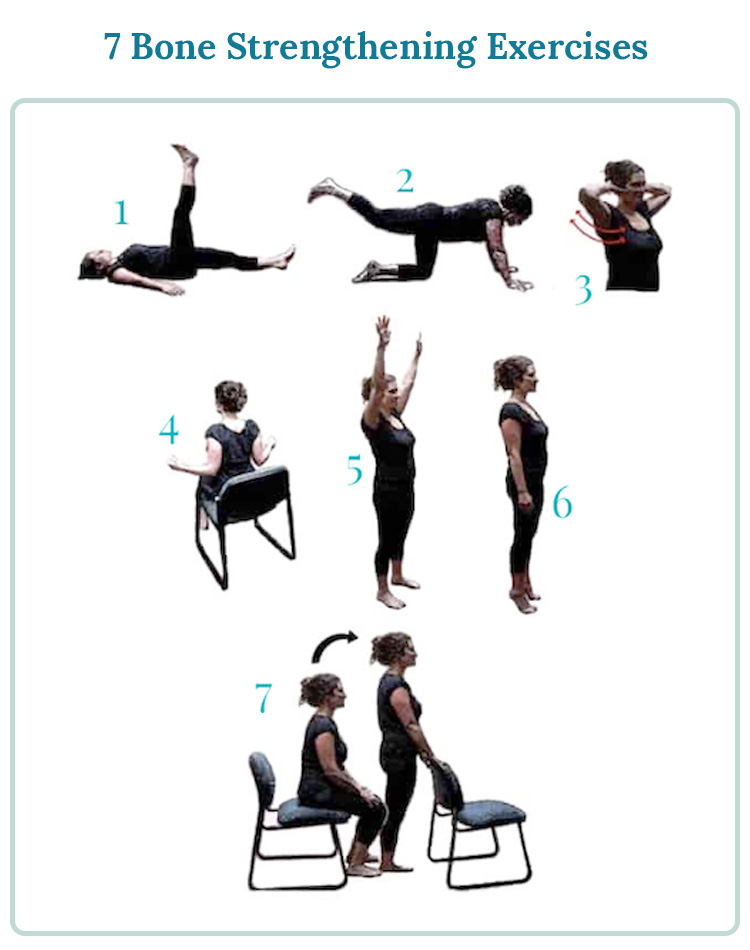 7 Bone Strengthening Exercises

1

2

3

4

5

6

7